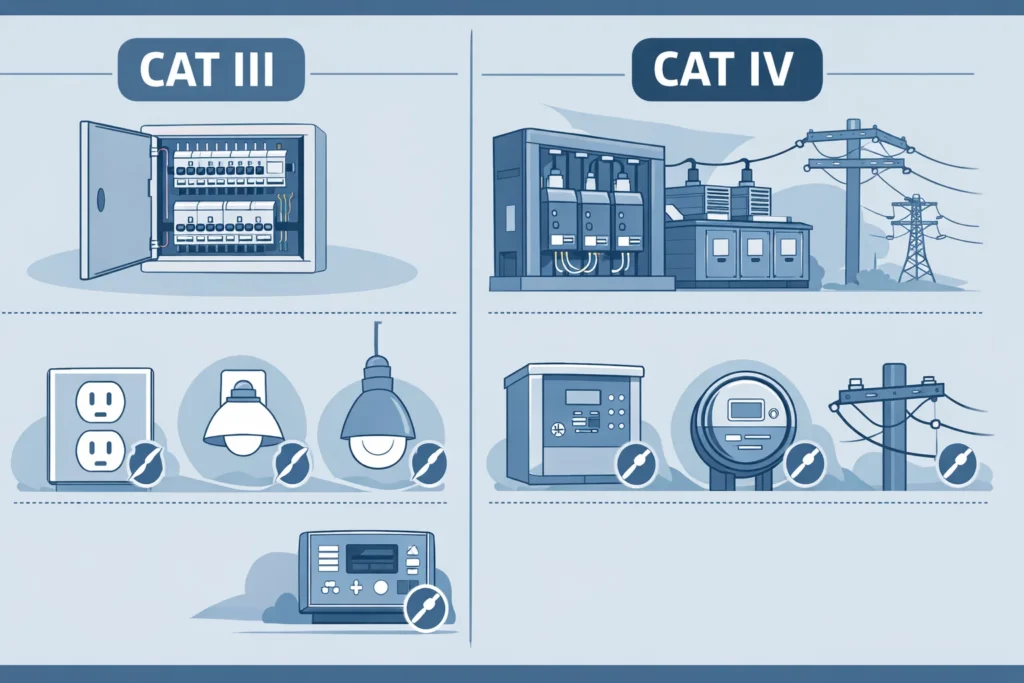 CAT III

CAT IV